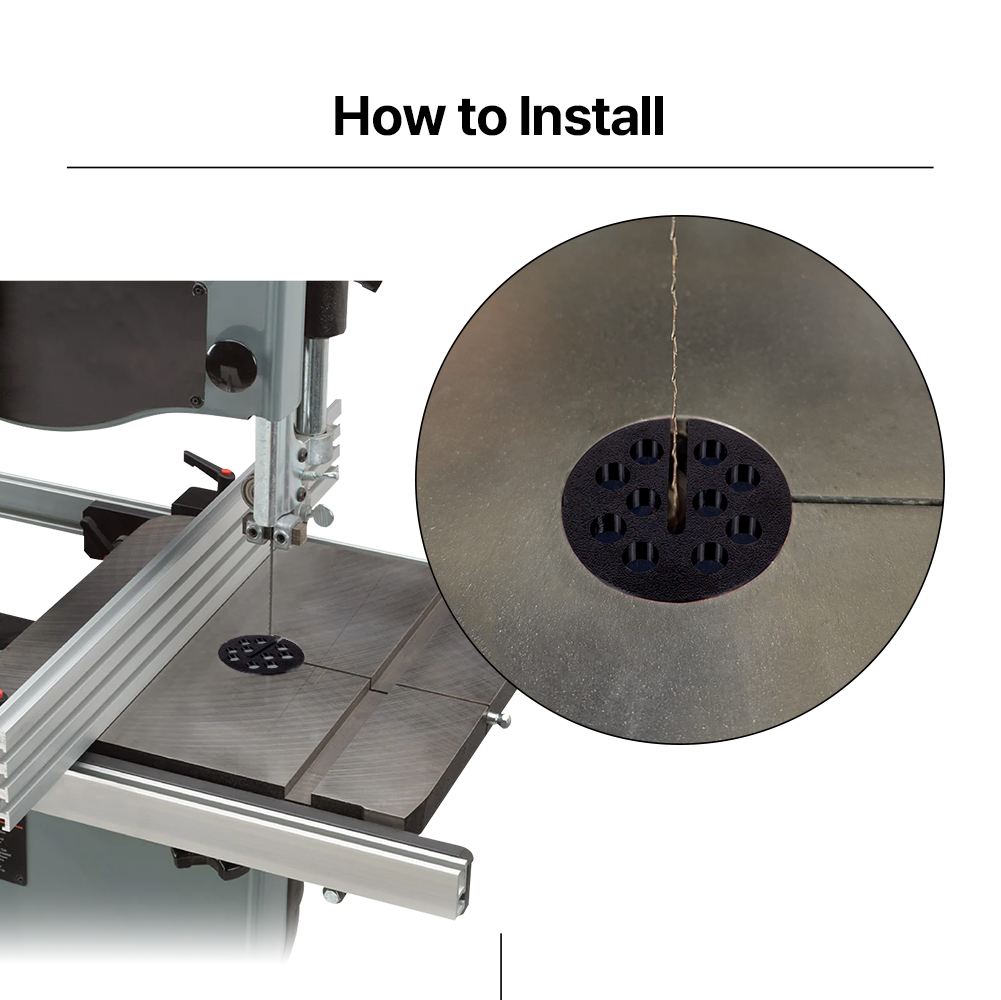 How to Install