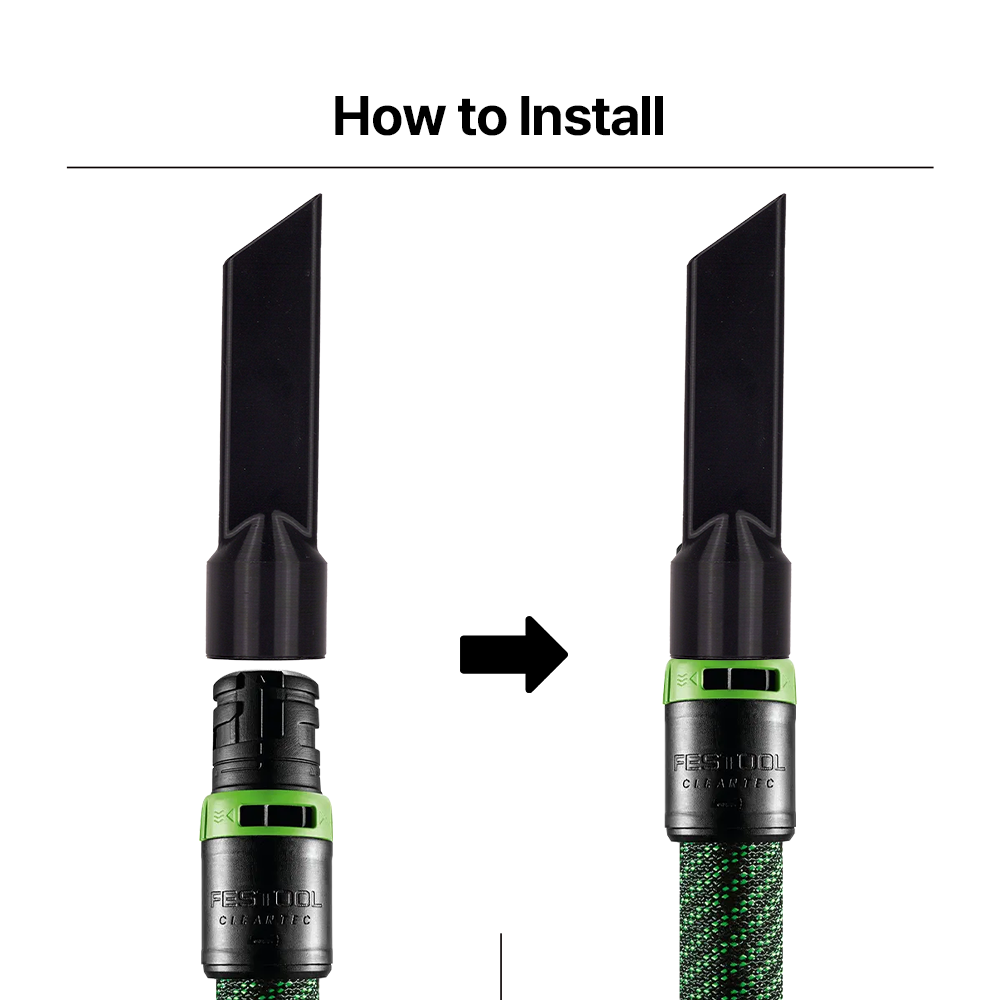 How to Install

FESTOOL
CLEANTEC

FESTOOL
CLEANTEC