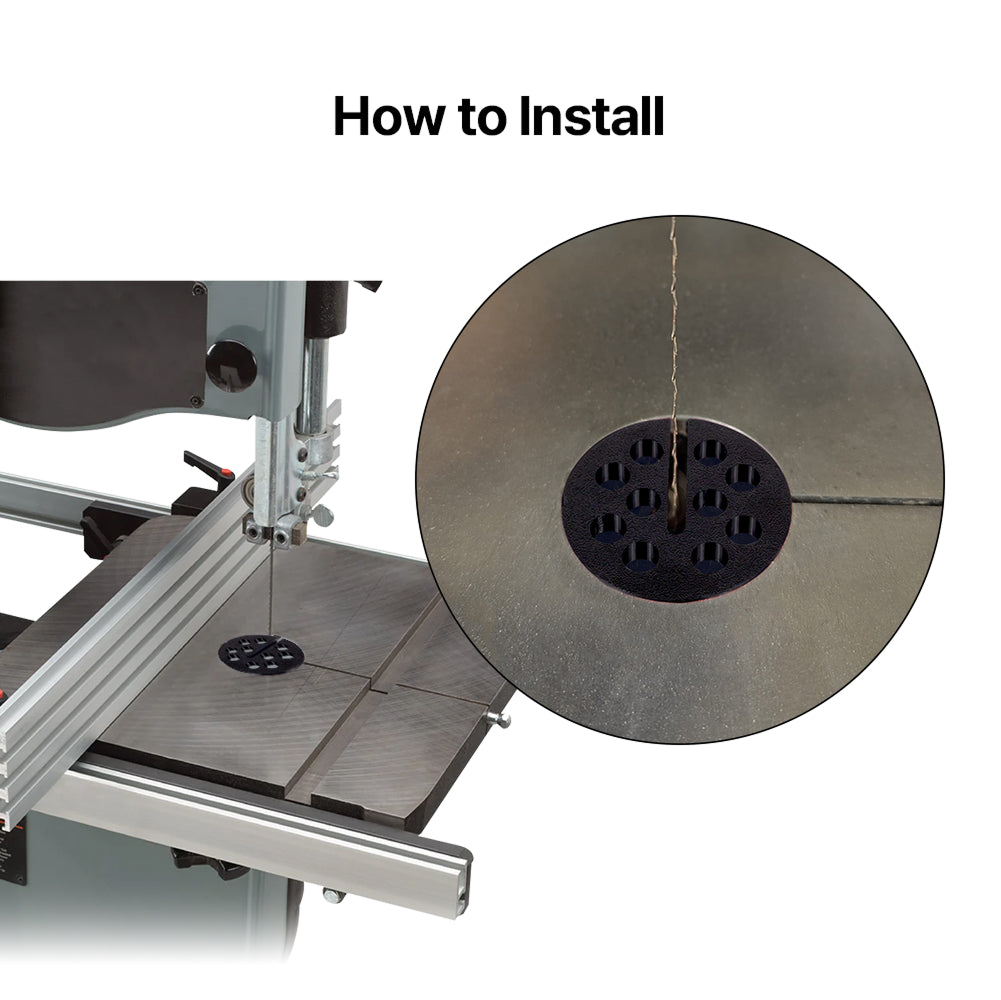 How to Install