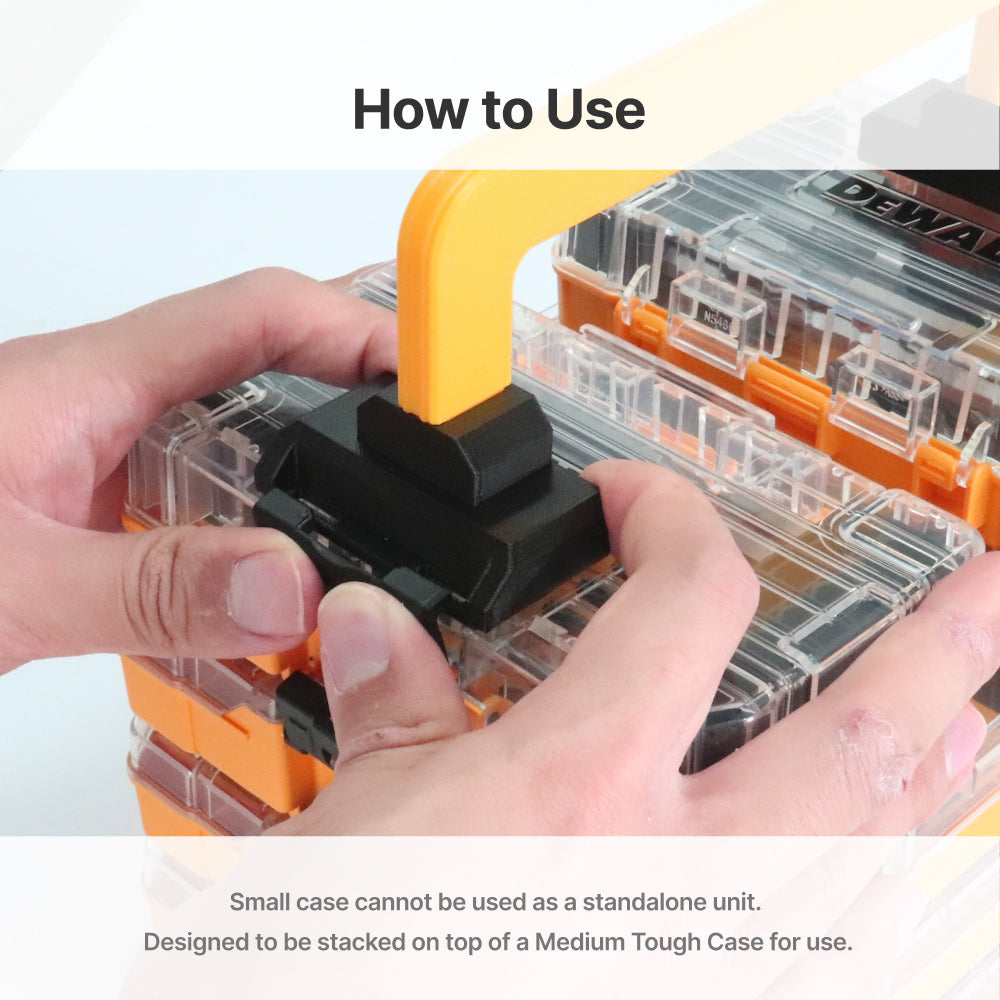 How to Use

DEWA

Small case cannot be used as a standalone unit.
Designed to be stacked on top of a Medium Tough Case for use.