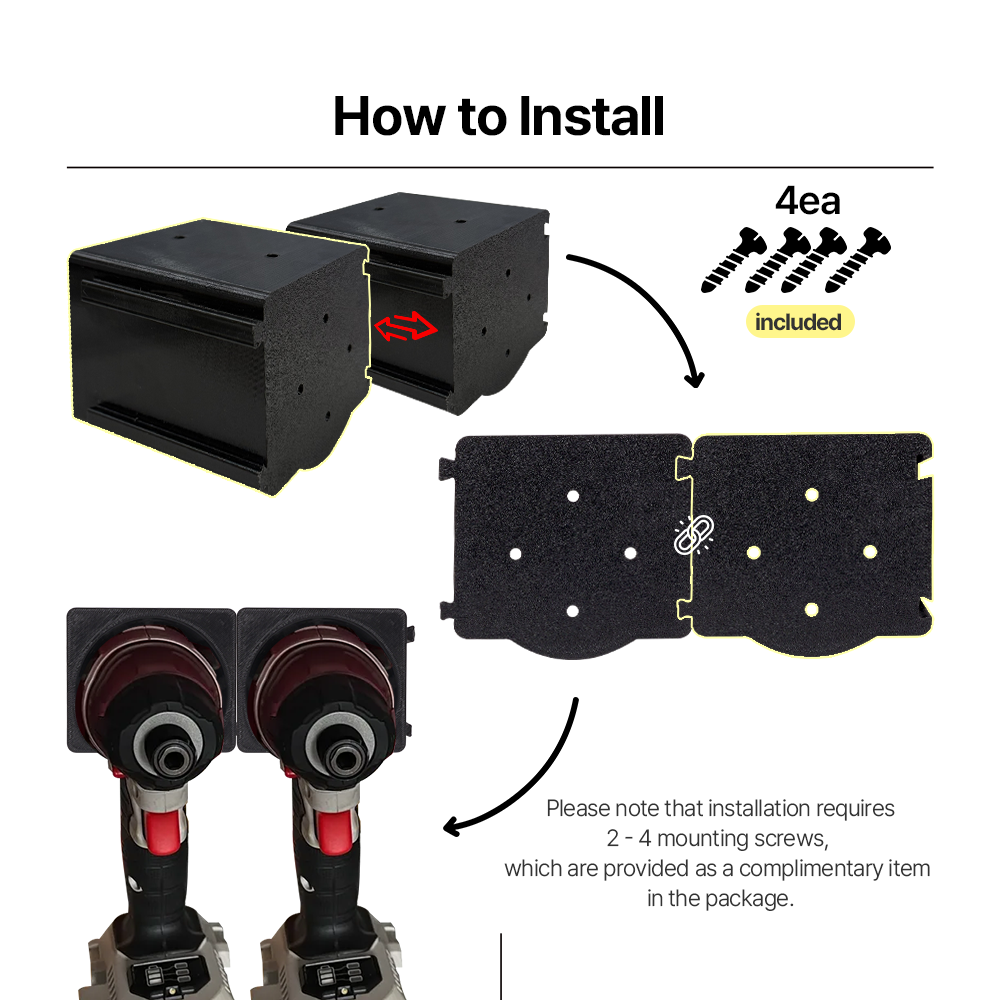 How to Install

4ea

included

Please note that installation requires 2 - 4 mounting screws, which are provided as a complimentary item in the package.